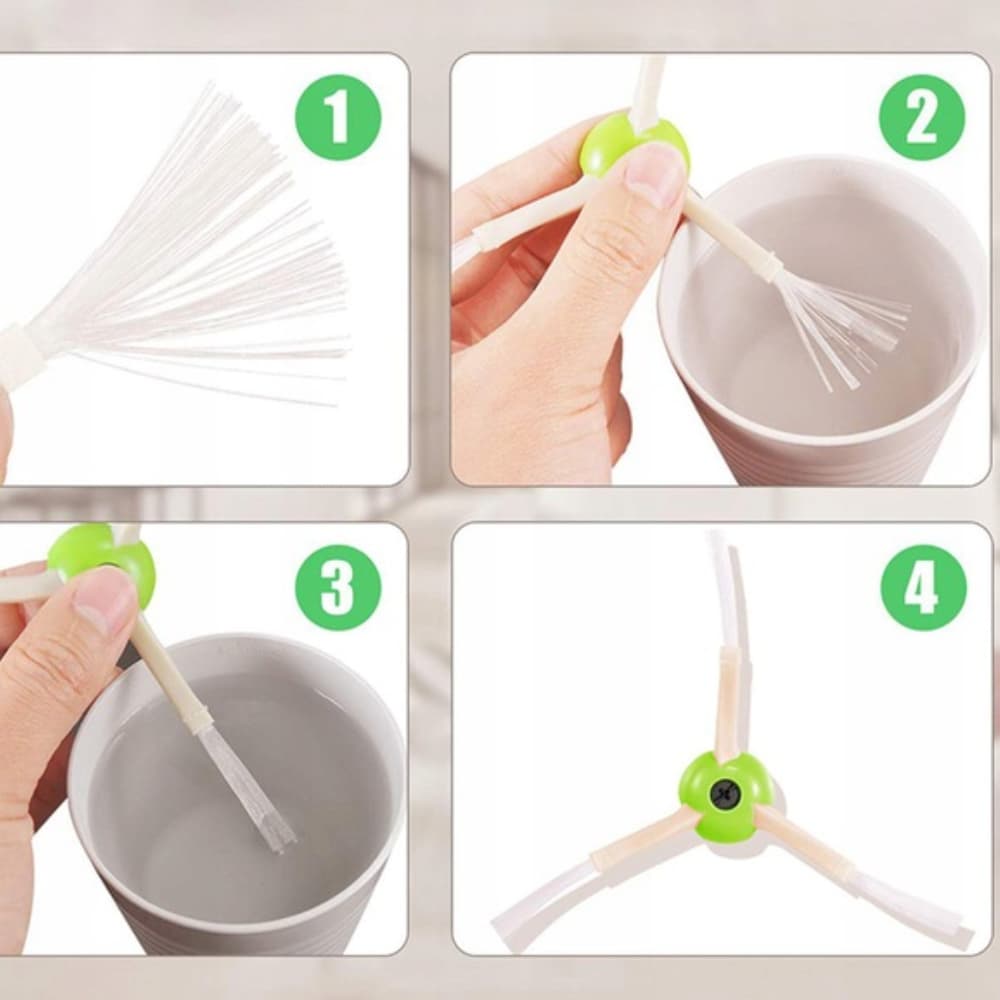 1

2

3

4